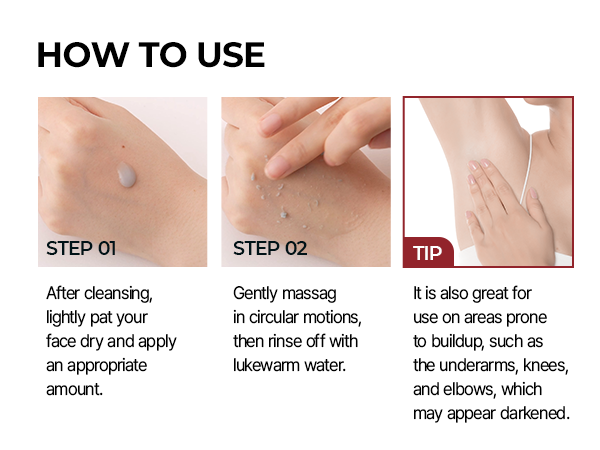 HOW TO USE

STEP 01

After cleansing, lightly pat your face dry and apply an appropriate amount.

STEP 02

Gently massag in circular motions, then rinse off with lukewarm water.

TIP

It is also great for use on areas prone to buildup, such as the underarms, knees, and elbows, which may appear darkened.